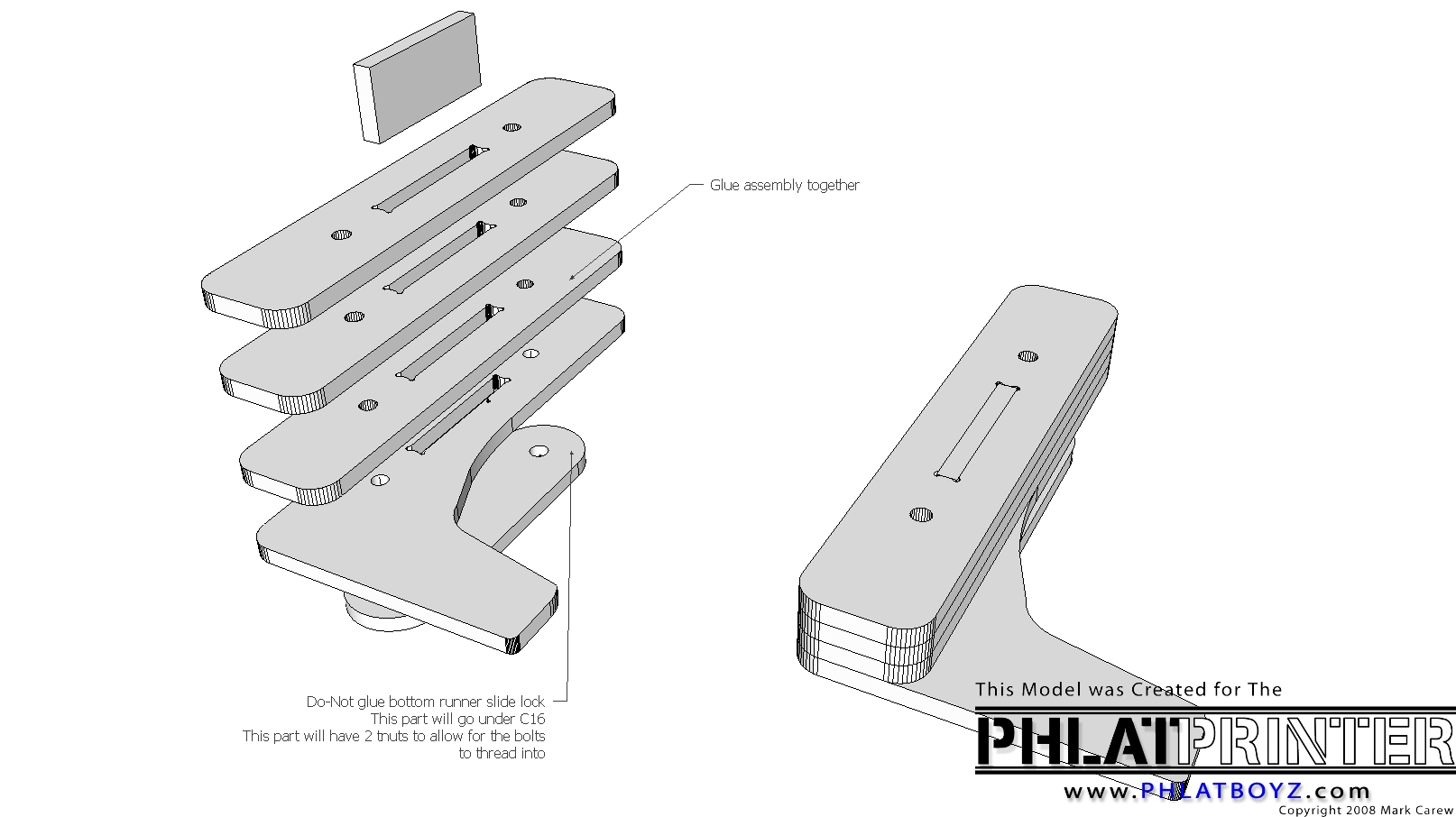 Glue assembly together

Do-Not glue bottom runner slide lock
This part will go under C16
This part will have 2 tnuts to allow for the bolts to thread into

This Model was Created for The
PHLATPRINTER
www.PHLATBOYZ.com
Copyright 2008 Mark Carew